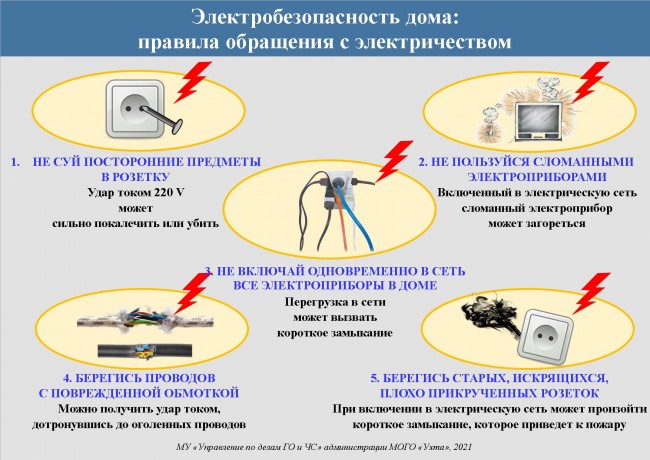 Электробезопасность дома:
правила обращения с электричеством

1. НЕ СУЙ ПОСТОРОННИЕ ПРЕДМЕТЫ В РОЗЕТКУ
Удар током 220 V может сильно покалечить или убить

2. НЕ ПОЛЬЗУЙСЯ СЛОМАННЫМИ ЭЛЕКТРОПРИБОРАМИ
Включенный в электрическую сеть сломанный электроприбор может загореться

3. НЕ ВКЛЮЧАЙ ОДНОВРЕМЕННО В СЕТЬ ВСЕ ЭЛЕКТРОПРИБОРЫ В ДОМЕ
Перегрузка в сети может вызвать короткое замыкание

4. БЕРЕГИСЬ ПРОВОДОВ С ПОВРЕЖДЕННОЙ ОБМОТКОЙ
Можно получить удар током, дотронувшись до оголенных проводов

5. БЕРЕГИСЬ СТАРЫХ, ИСКРЯЩИХСЯ, ПЛОХО ПРИКРУЧЕННЫХ РОЗЕТОК
При включении в электрическую сеть может произойти короткое замыкание, которое приведет к пожару

МУ «Управление по делам ГО и ЧС» администрации МОГО «Ухта», 2021